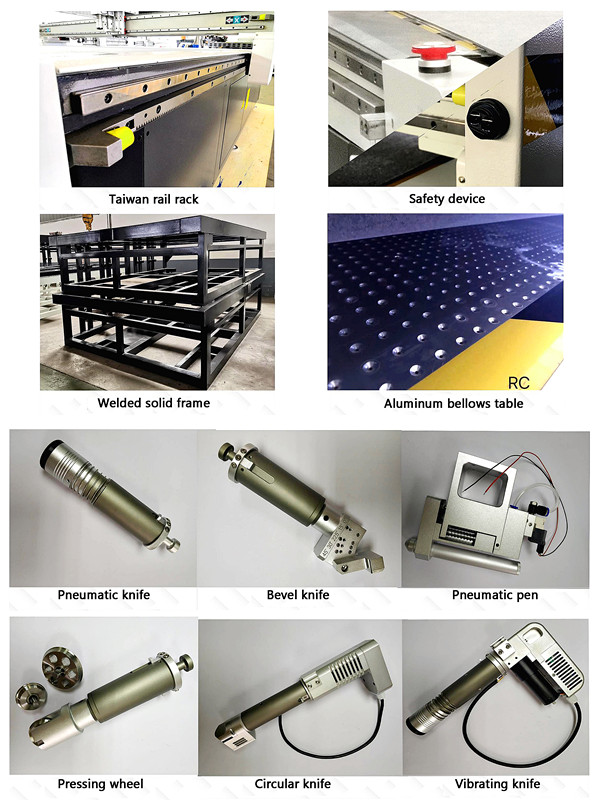 Taiwan rail rack

Safety device

Welded solid frame

RC

Aluminum bellows table

Pneumatic knife

Bevel knife

Pneumatic pen

Pressing wheel

Circular knife

Vibrating knife